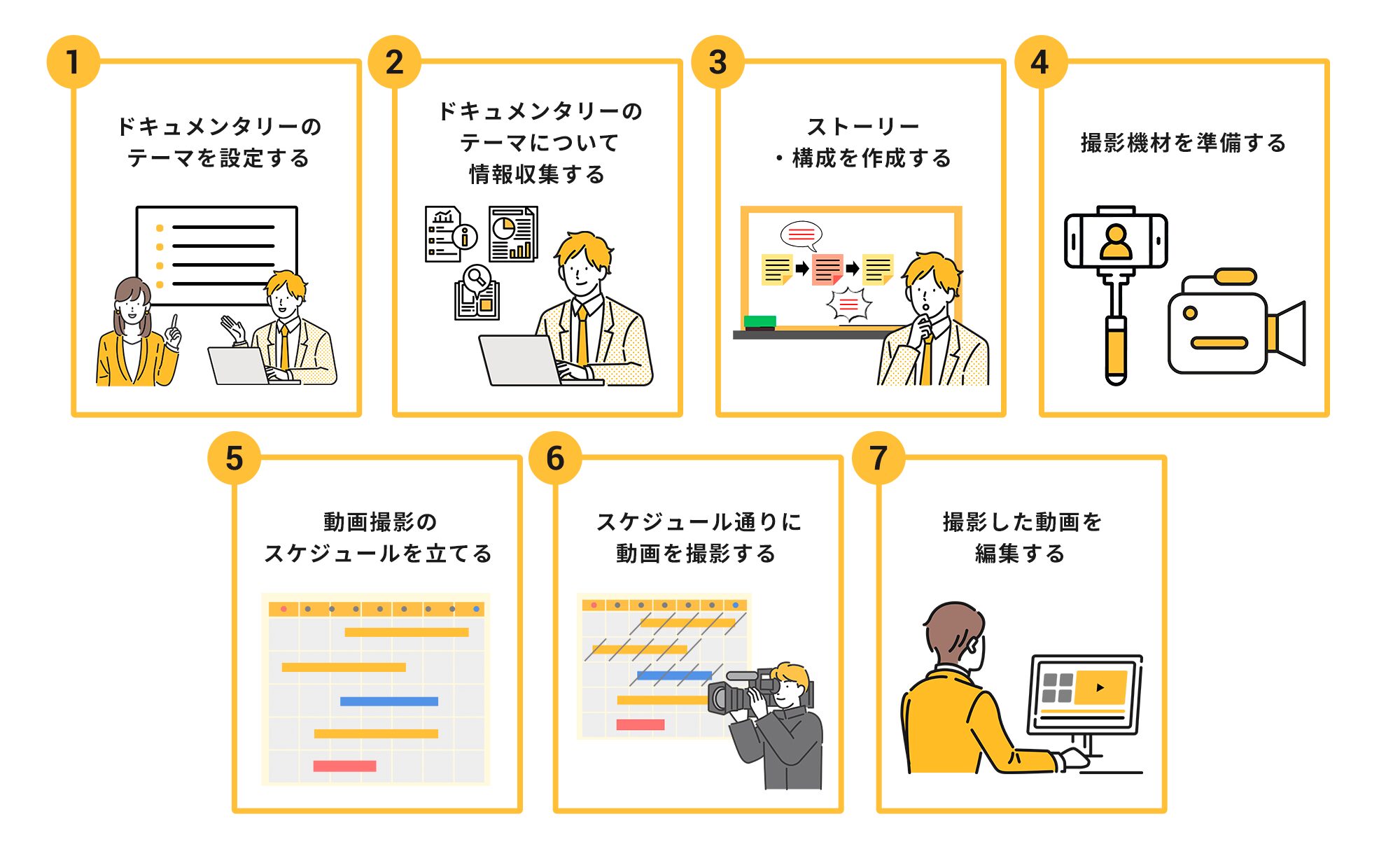 1

ドキュメンタリーのテーマを設定する

2

ドキュメンタリーのテーマについて情報収集する

3

ストーリー・構成を作成する

4

撮影機材を準備する

5

動画撮影のスケジュールを立てる

6

スケジュール通りに動画を撮影する

7

撮影した動画を編集する