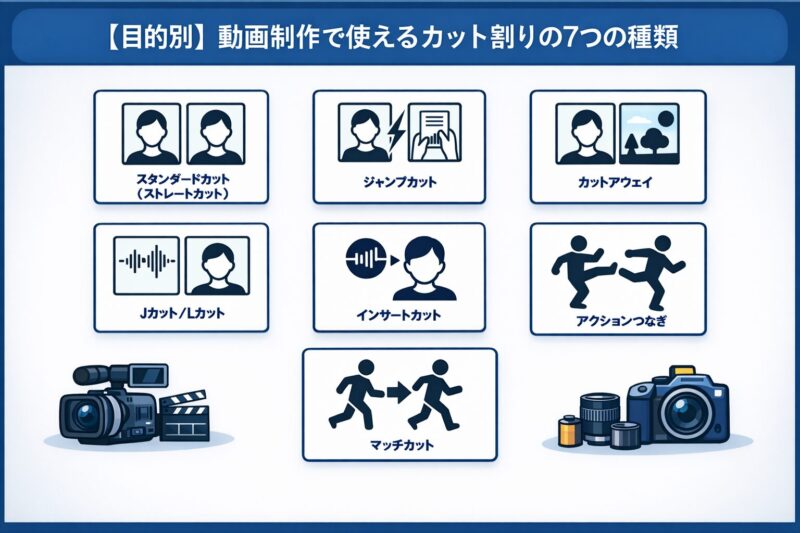 【目的別】動画制作で使えるカット割りの7つの種類

スタンダードカット
（ストレートカット）

ジャンプカット

カットアウェイ

Jカット／Lカット

インサートカット

アクションつなぎ

マッチカット